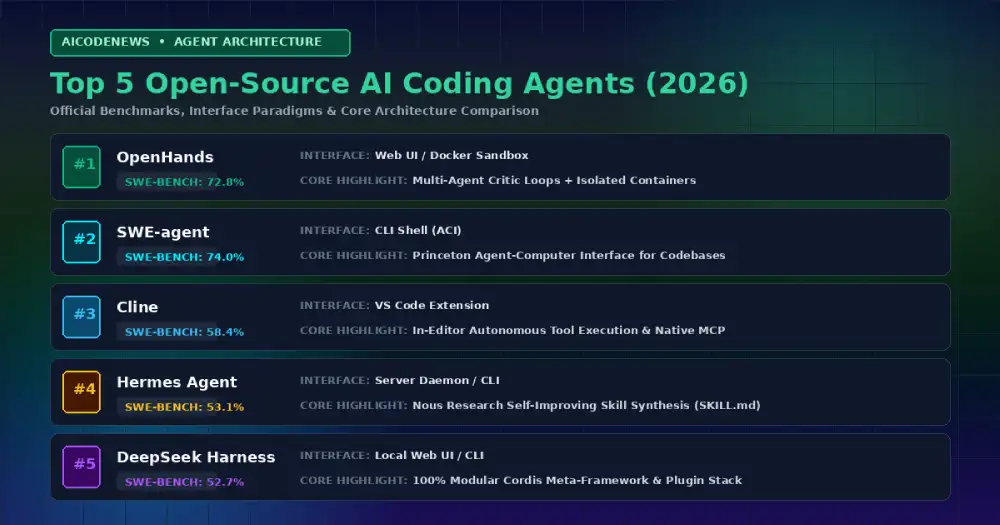 AICODENEWS • AGENT ARCHITECTURE

Top 5 Open-Source AI Coding Agents (2026)

Official Benchmarks, Interface Paradigms & Core Architecture Comparison

#1 OpenHands
SWE-BENCH: 72.8%
INTERFACE: Web UI / Docker Sandbox
CORE HIGHLIGHT: Multi-Agent Critic Loops + Isolated Containers

#2 SWE-agent
SWE-BENCH: 74.0%
INTERFACE: CLI Shell (ACI)
CORE HIGHLIGHT: Princeton Agent-Computer Interface for Codebases

#3 Cline
SWE-BENCH: 58.4%
INTERFACE: VS Code Extension
CORE HIGHLIGHT: In-Editor Autonomous Tool Execution & Native MCP

#4 Hermes Agent
SWE-BENCH: 53.1%
INTERFACE: Server Daemon / CLI
CORE HIGHLIGHT: Nous Research Self-Improving Skill Synthesis (SKILL.md)

#5 DeepSeek Harness
SWE-BENCH: 52.7%
INTERFACE: Local Web UI / CLI
CORE HIGHLIGHT: 100% Modular Cordis Meta-Framework & Plugin Stack